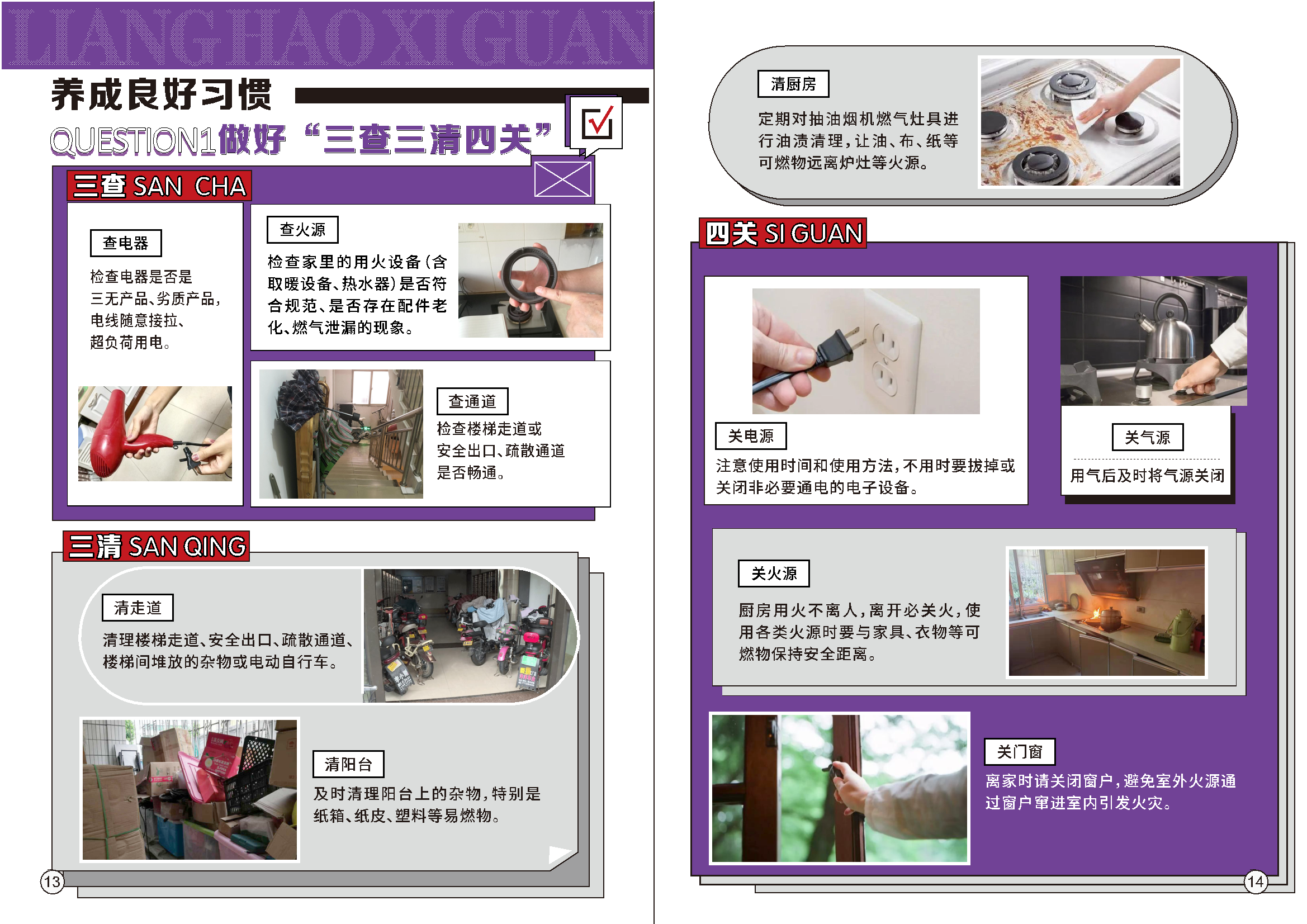 LIANGHAOXIGUAN

养成良好习惯

QUESTION1做好“三查三清四关”

三查 SAN CHA

查电器

检查电器是否是三无产品、劣质产品，电线随意接拉、超负荷用电。

查火源

检查家里的用火设备（含取暖设备、热水器）是否符合规范、是否存在配件老化、燃气泄漏的现象。

查通道

检查楼梯走道或安全出口、疏散通道是否畅通。

三清 SAN QING

清走道

清理楼梯走道、安全出口、疏散通道、楼梯间堆放的杂物或电动自行车。

清阳台

及时清理阳台上的杂物，特别是纸箱、纸皮、塑料等易燃物。

13

清厨房

定期对抽油烟机燃气灶具进行油渍清理，让油、布、纸等可燃物远离炉灶等火源。

四关 SI GUAN

关电源

注意使用时间和使用方法，不用时要拔掉或关闭非必要通电的电子设备。

关气源

用气后及时将气源关闭

关火源

厨房用火不离人，离开必关火，使用各类火源时要与家具、衣物等可燃物保持安全距离。

关门窗

离家时请关闭窗户，避免室外火源通过窗户窜进室内引发火灾。

14